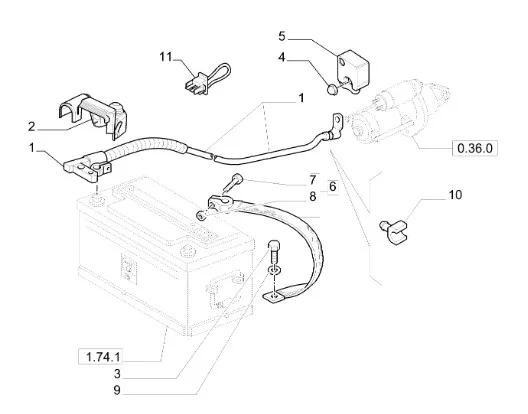 5
11
4
1
2
1
0.36.0
7
6
8
10
1.74.1
3
9