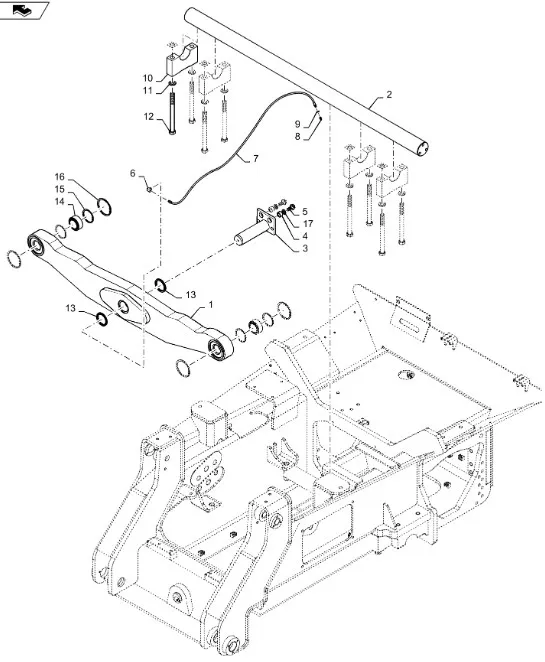 10
11
12
2
9
8
7
6
16
15
14
5
17
4
3
13
13
1